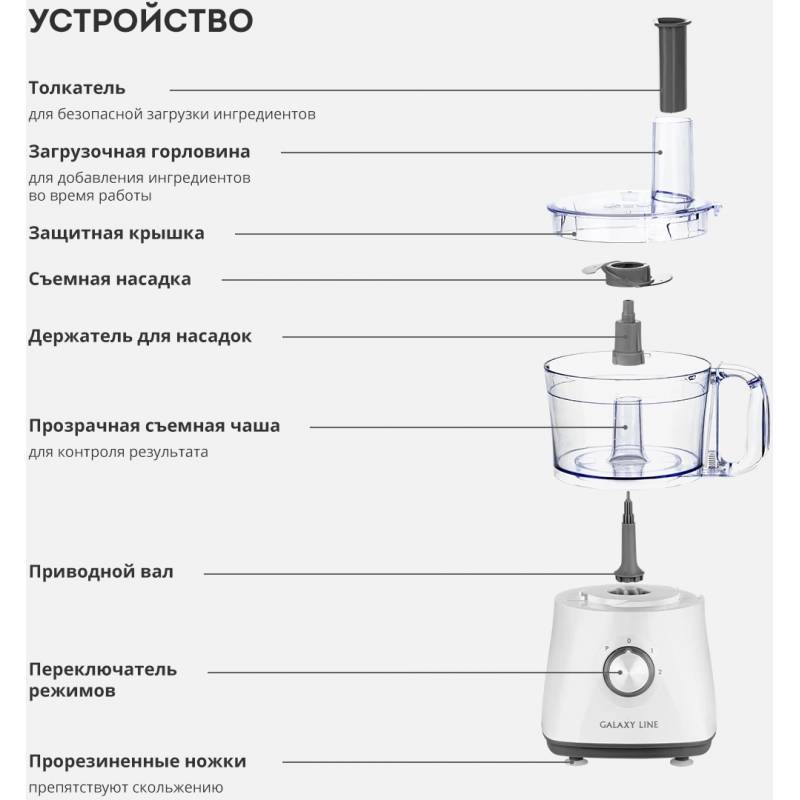 УСТРОЙСТВО

Толкатель
для безопасной загрузки ингредиентов

Загрузочная горловина
для добавления ингредиентов во время работы

Защитная крышка

Съемная насадка

Держатель для насадок

Прозрачная съемная чаша
для контроля результата

Приводной вал

Переключатель режимов

P 0 1 2

GALAXY LINE

Прорезиненные ножки
препятствуют скольжению