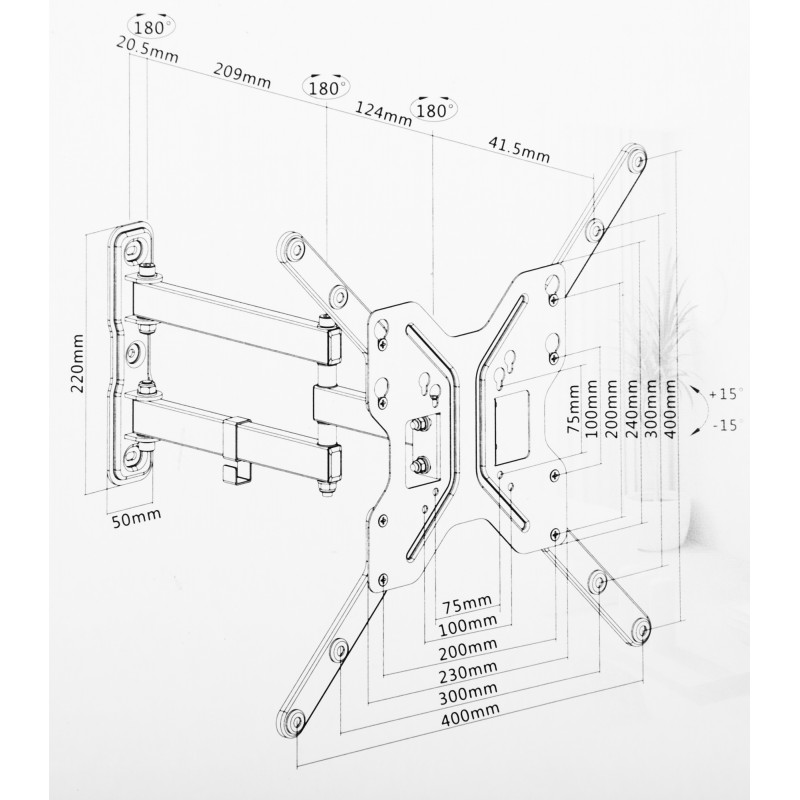 180°
20.5mm
209mm
180°
124mm
180°
41.5mm
220mm
50mm
75mm
100mm
200mm
240mm
300mm
400mm
+15°
-15°
75mm
100mm
200mm
230mm
300mm
400mm