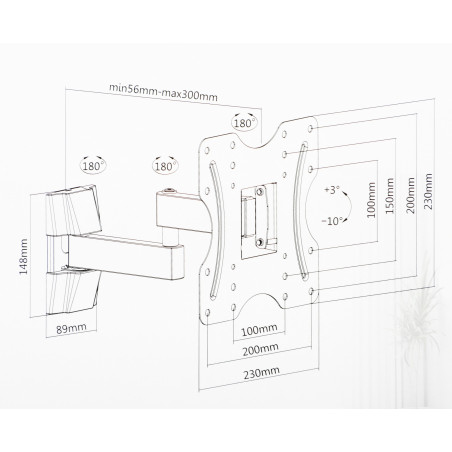 min56mm-max300mm

180°

180°

180°

+3°

−10°

100mm

150mm

200mm

230mm

148mm

89mm

100mm

200mm

230mm